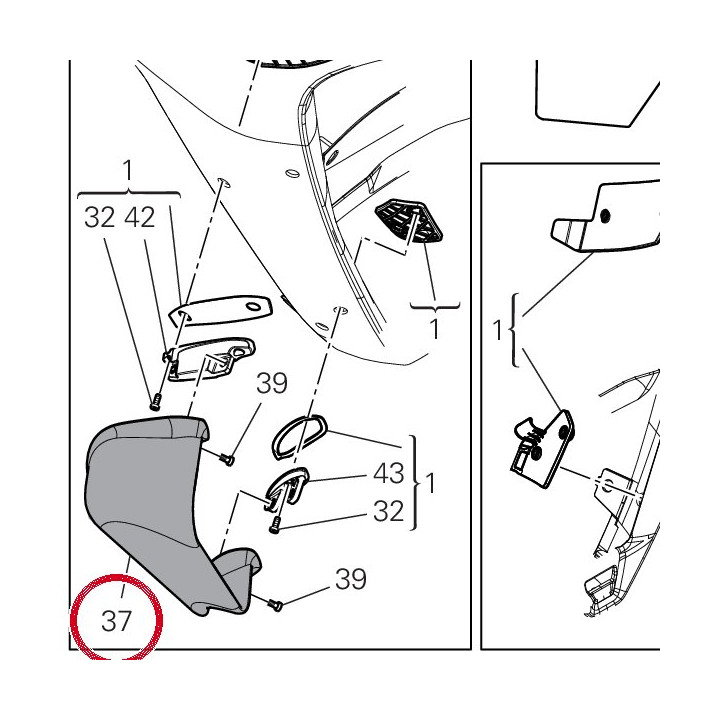 1
32 42
1
39
43
1
32
39
37
1