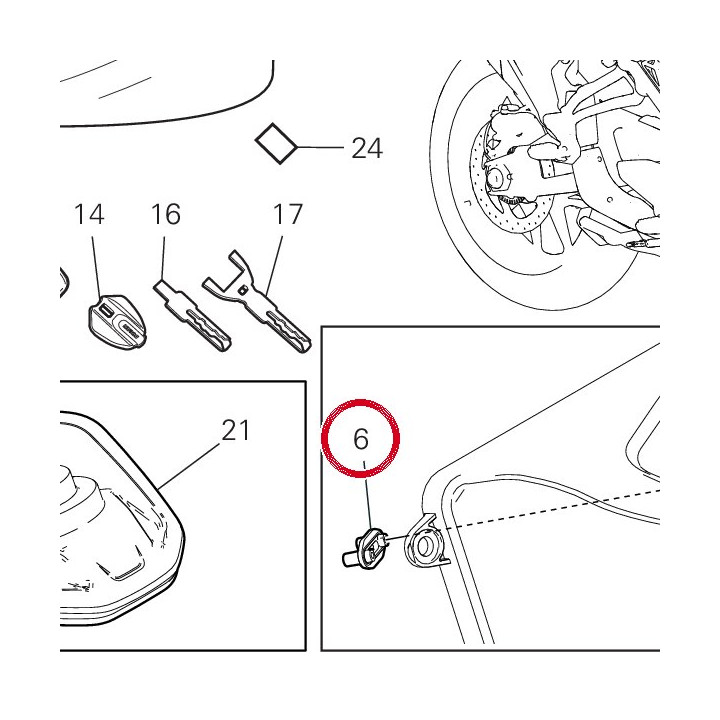 24

14
16
17

21

6