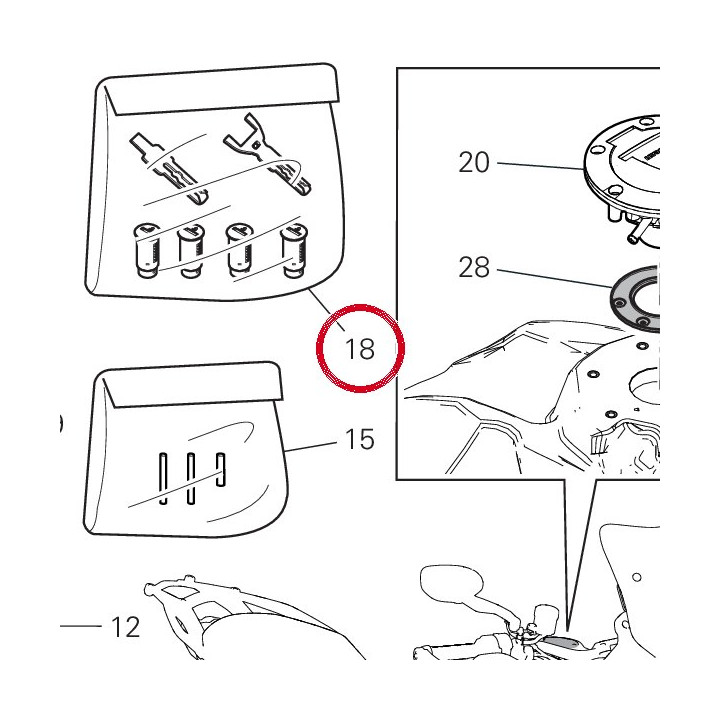 20

28

18

15

12