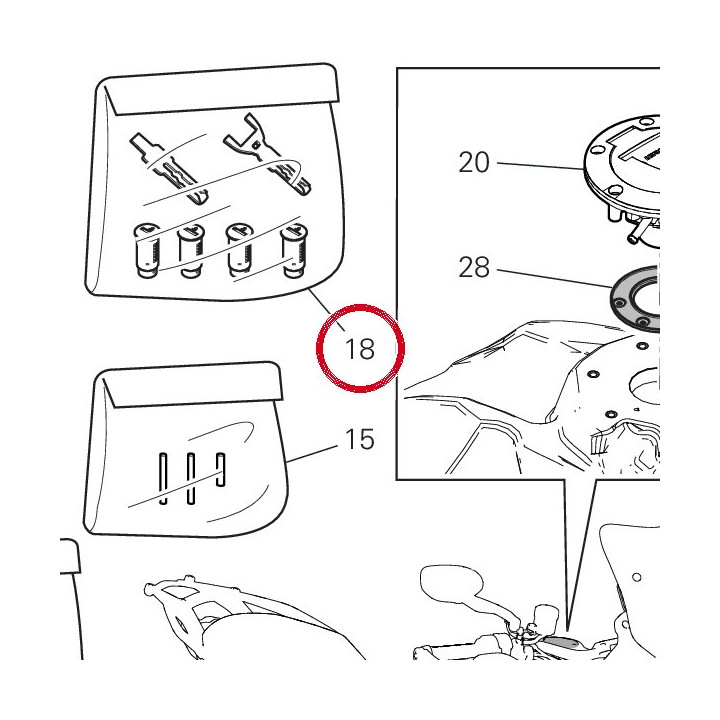 20

28

18

15