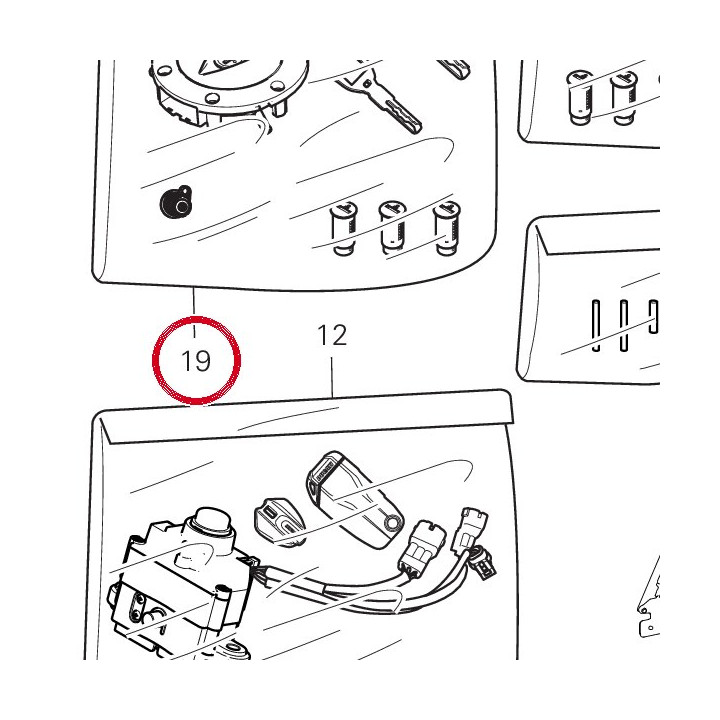 19

12