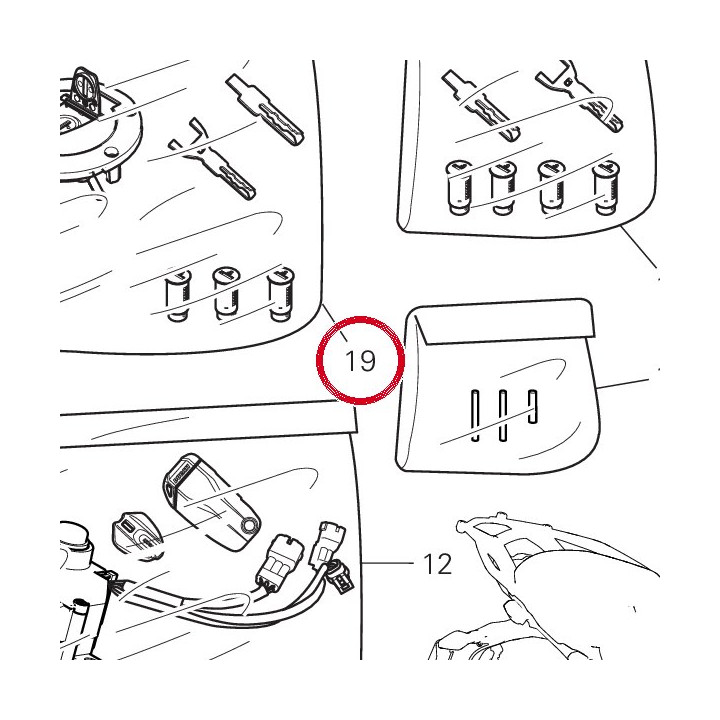 19

12