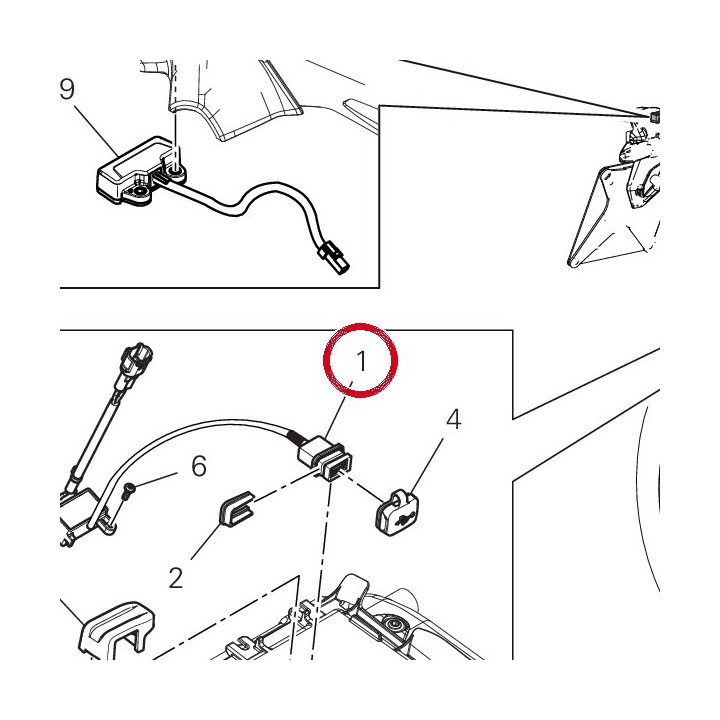 9

1

4

6

2