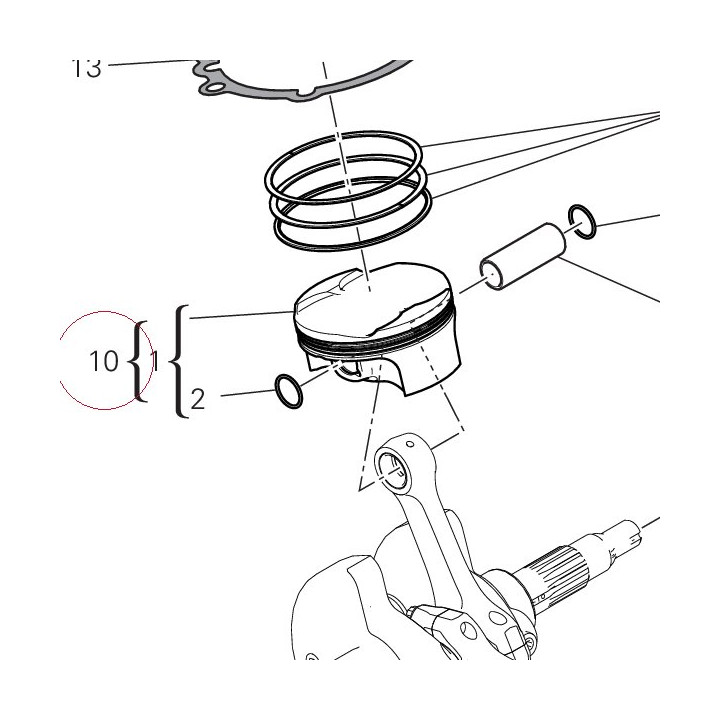 13

10
1
2