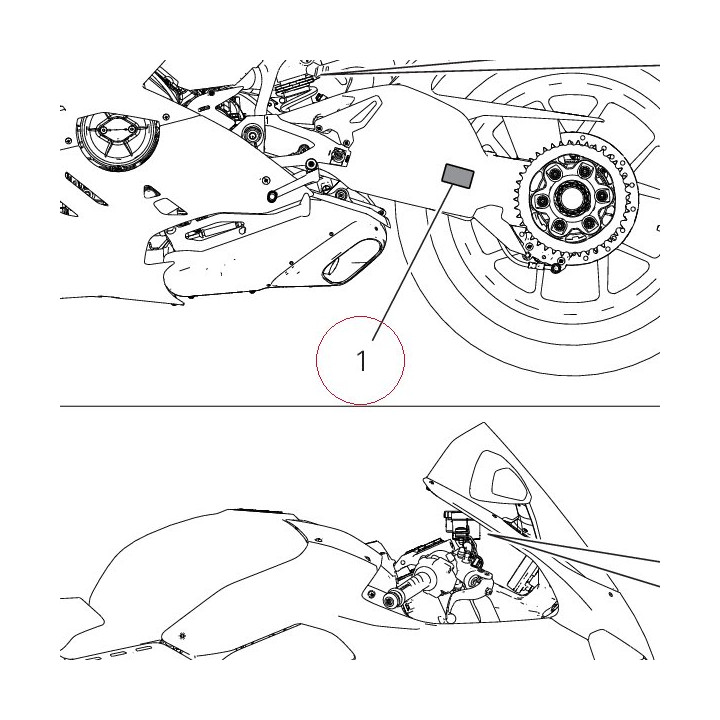 1