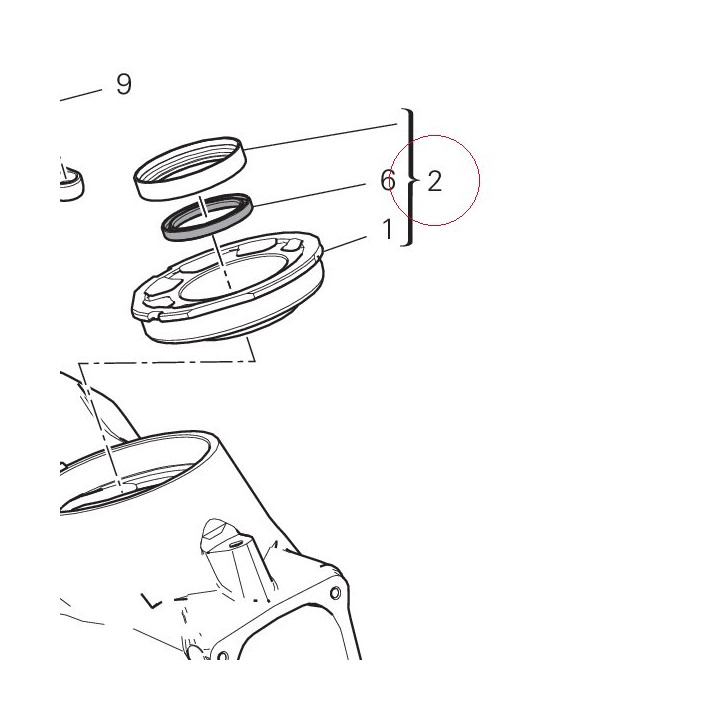 9

6

2

1