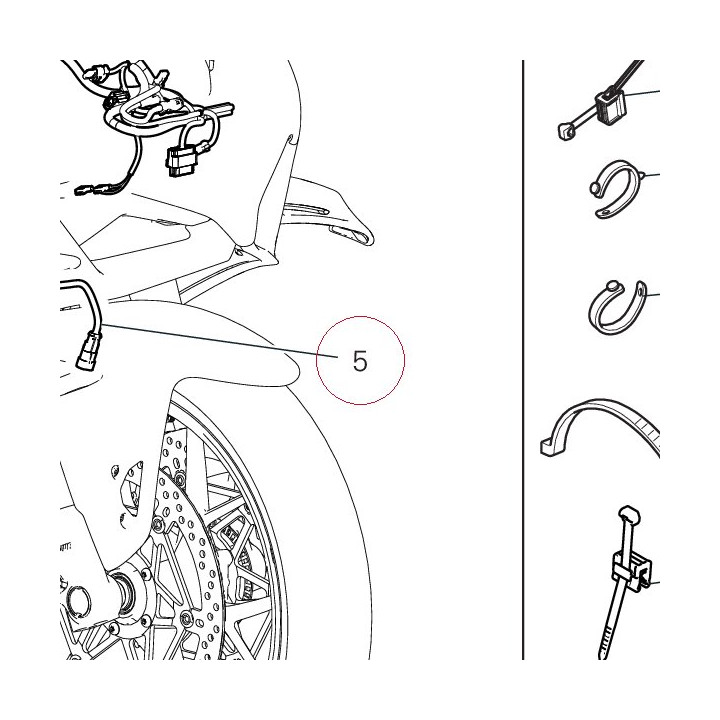 5