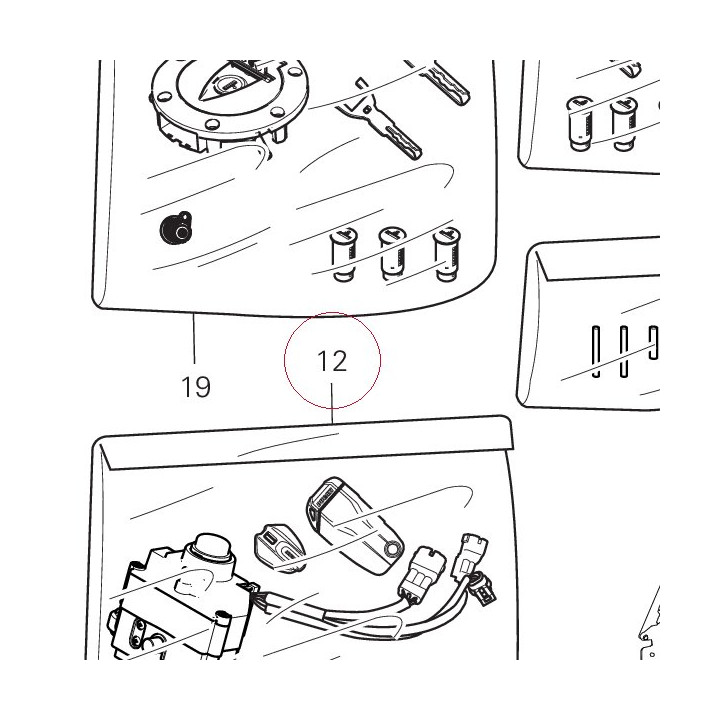 19

12