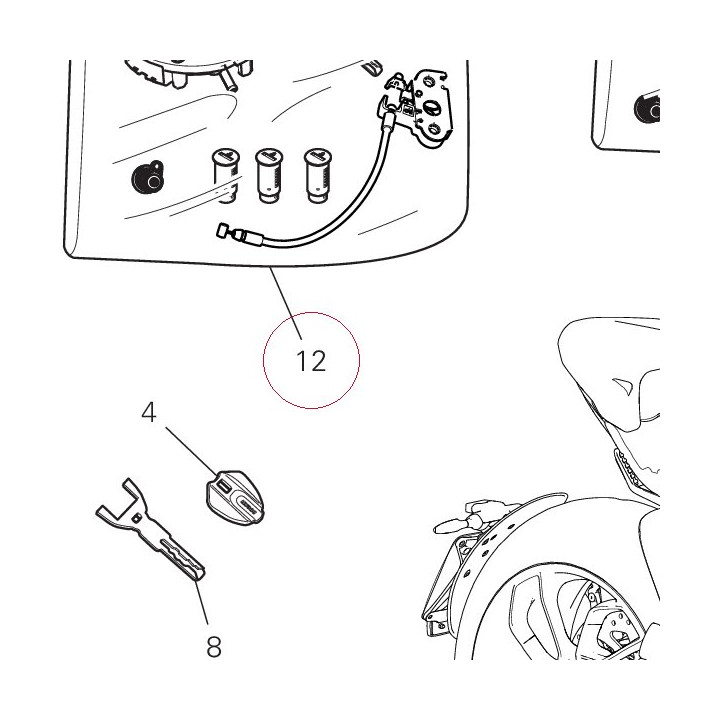 12

4

8