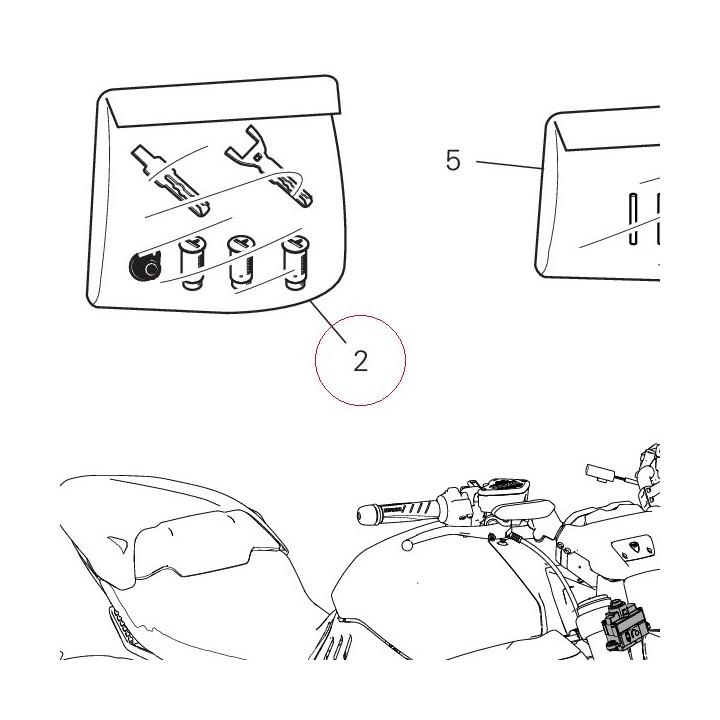 5

2