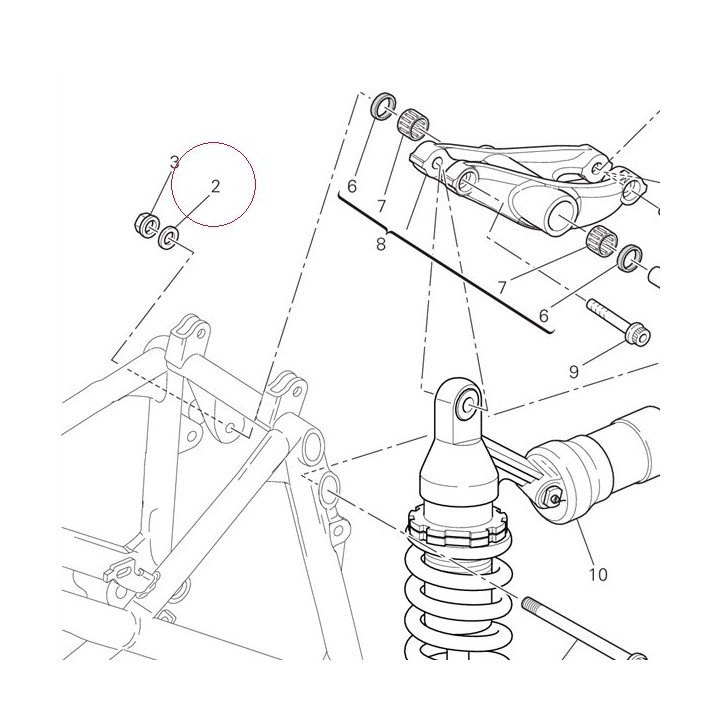 3
2
6
7
8
7
6
9
10