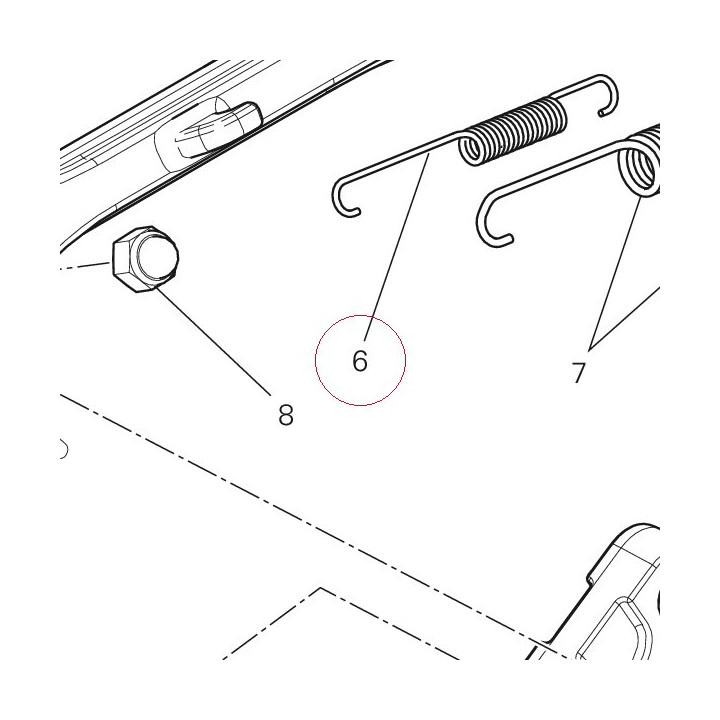 6

7

8