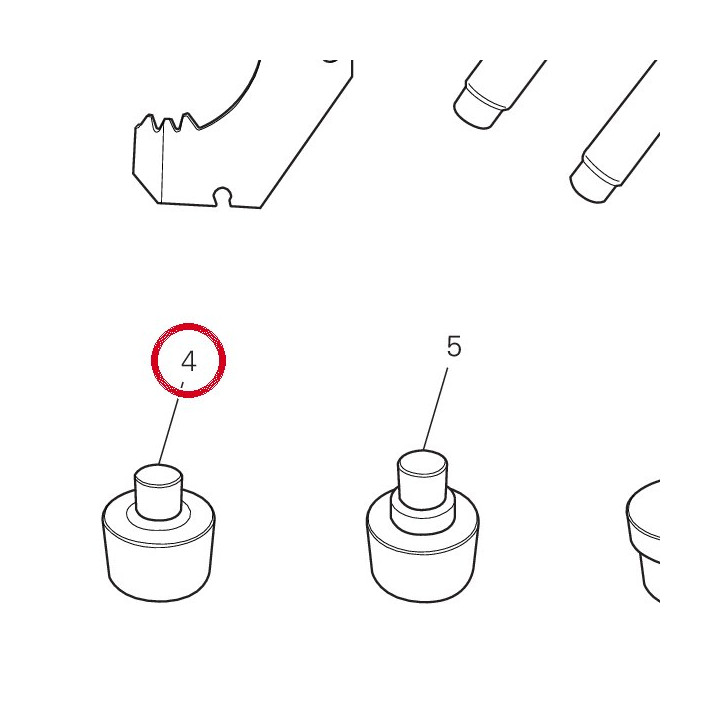 4

5