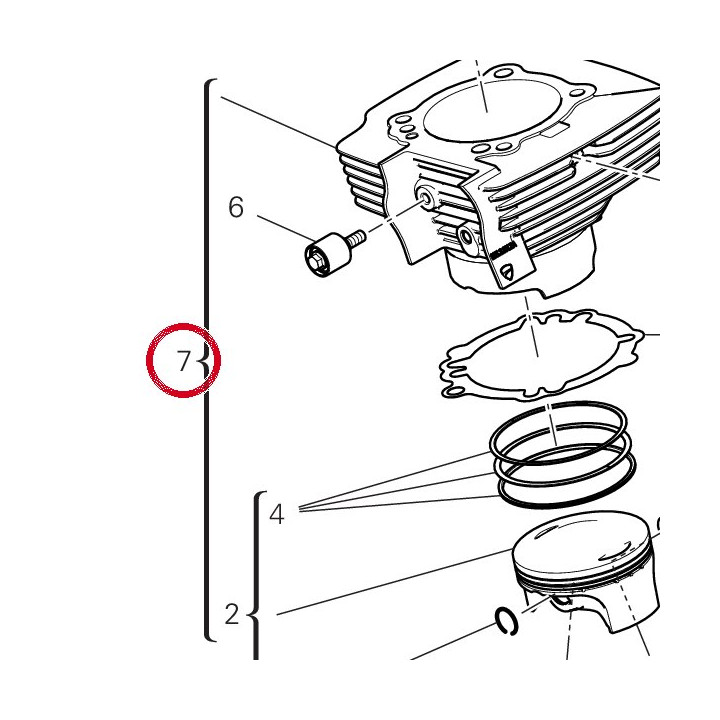 6

7

4

2