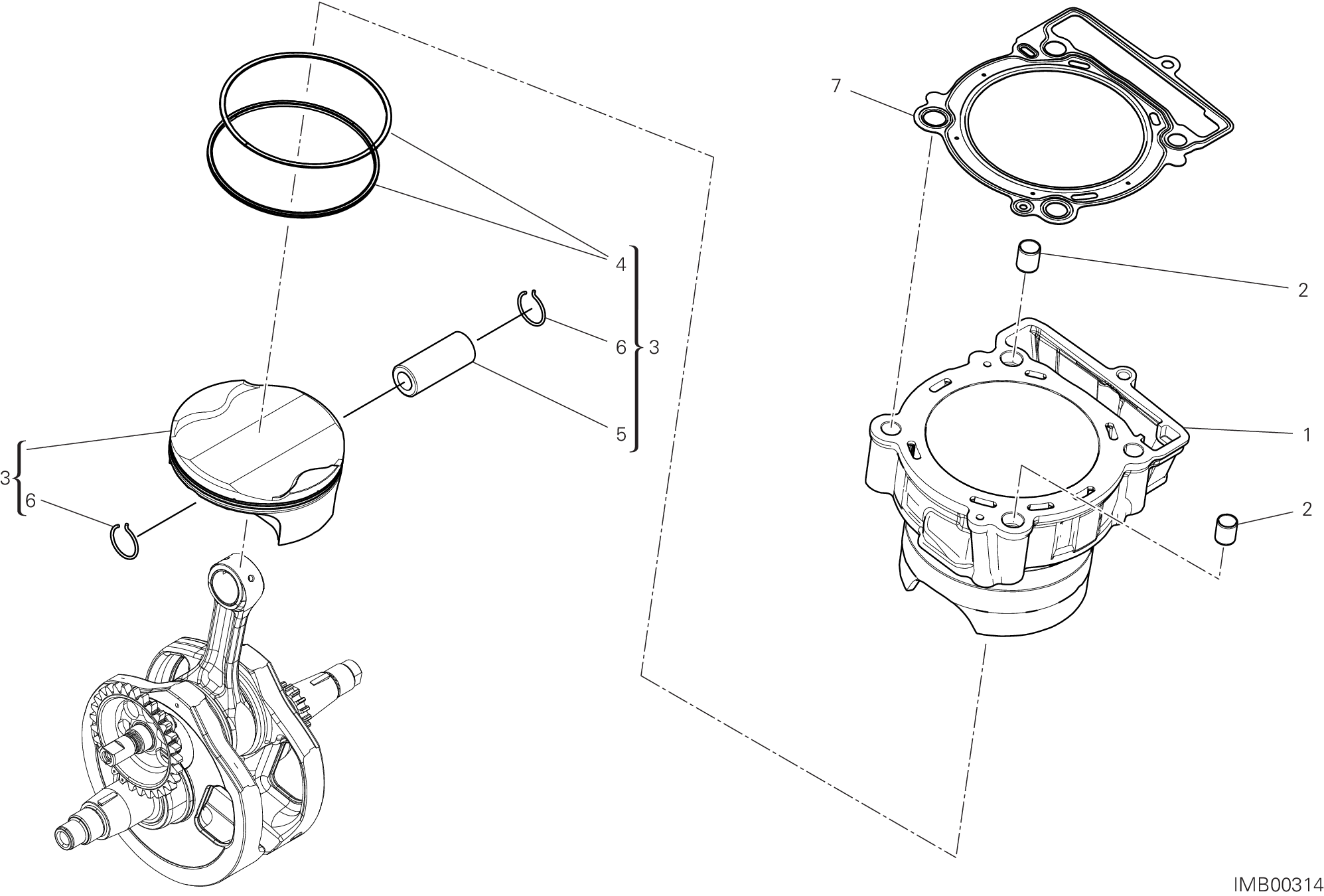 7

4

2

6

3

5

1

3

6

2

IMB00314