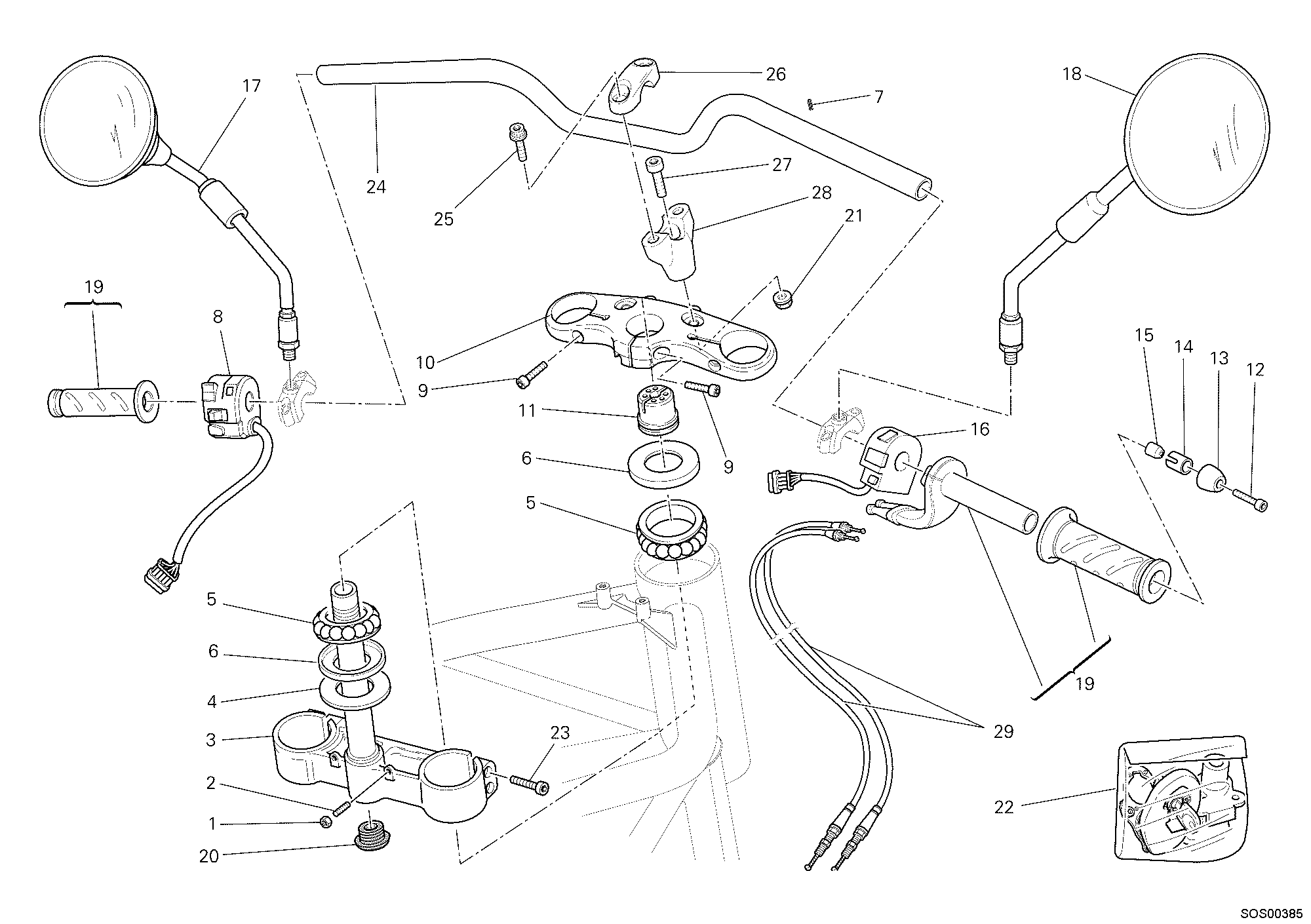 17
24
26
7
18
25
27
28
21
19
8
10
9
11
9
15
14
13
12
16
6
5
5
6
4
3
2
1
20
23
19
29
22
SOS00385