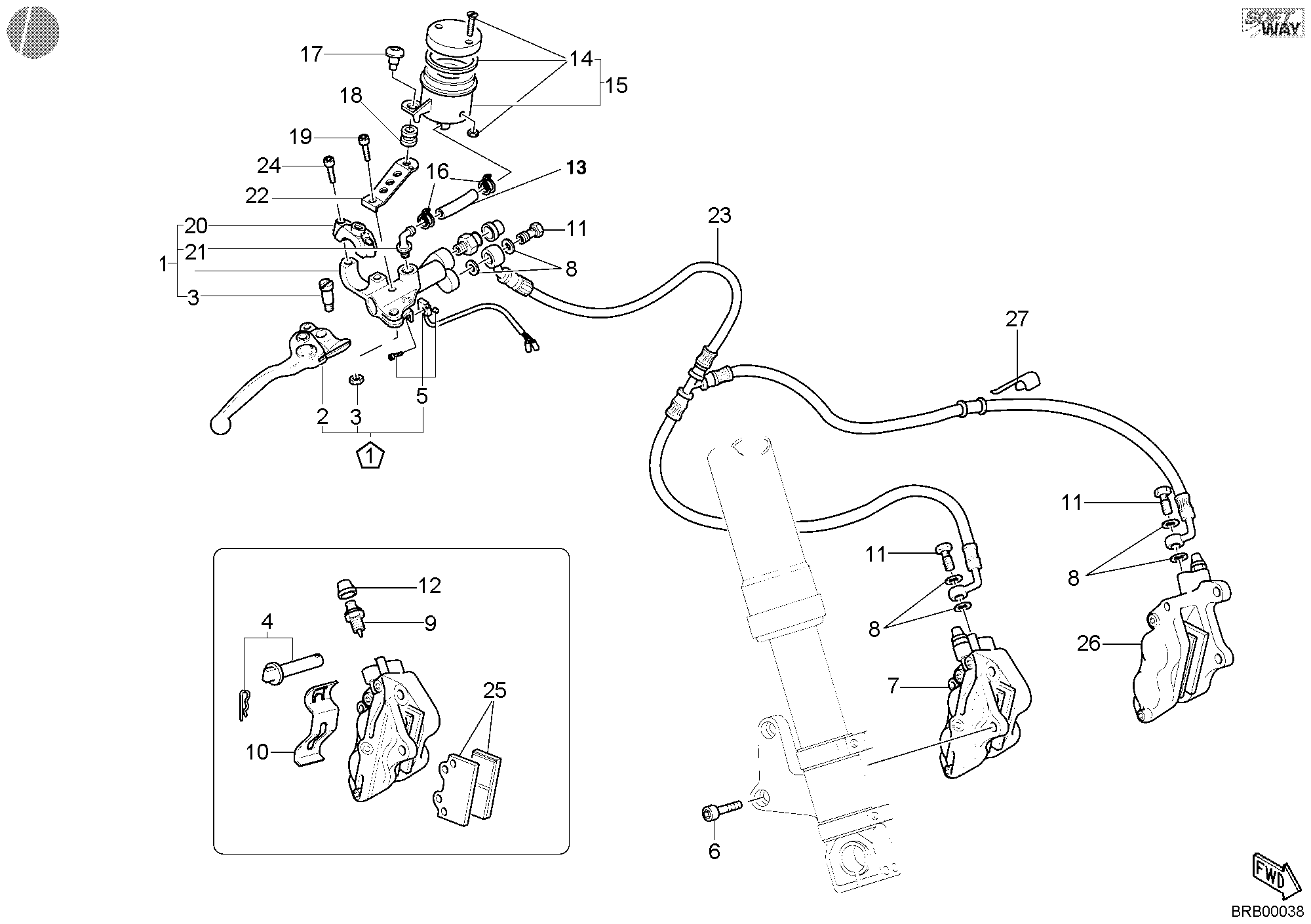 SOFT WAY

17
14
15
18
19
24
16
13
22
20
21
1
3
11
8
23
2
3
5
1
27
11
8
11
8
12
9
4
10
25
7
26
6
FWD
BRB00038